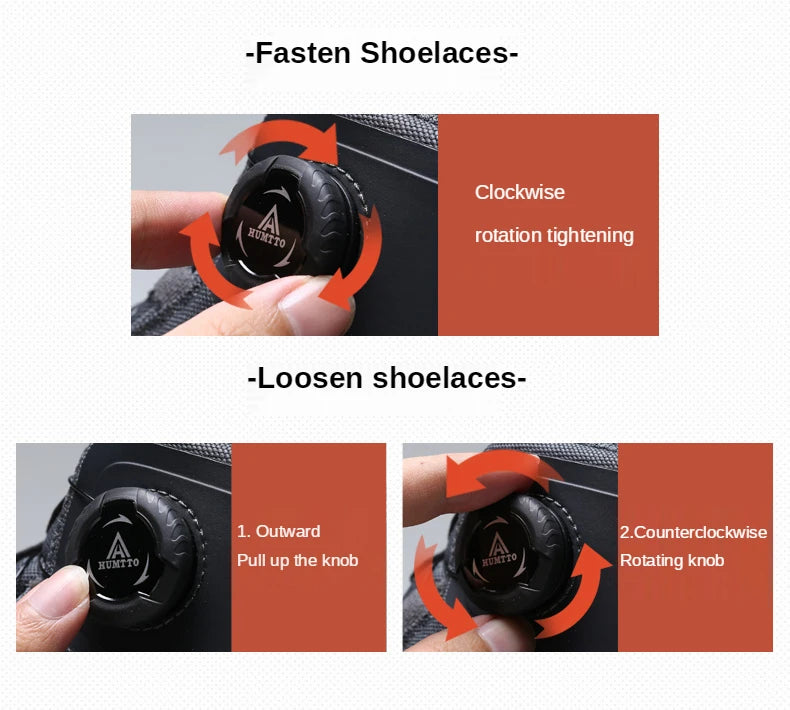 -Fasten Shoelaces-

HUMTTO

Clockwise
rotation tightening

-Loosen shoelaces-

HUMTTO

1. Outward
Pull up the knob

HUMTTO

2.Counterclockwise
Rotating knob