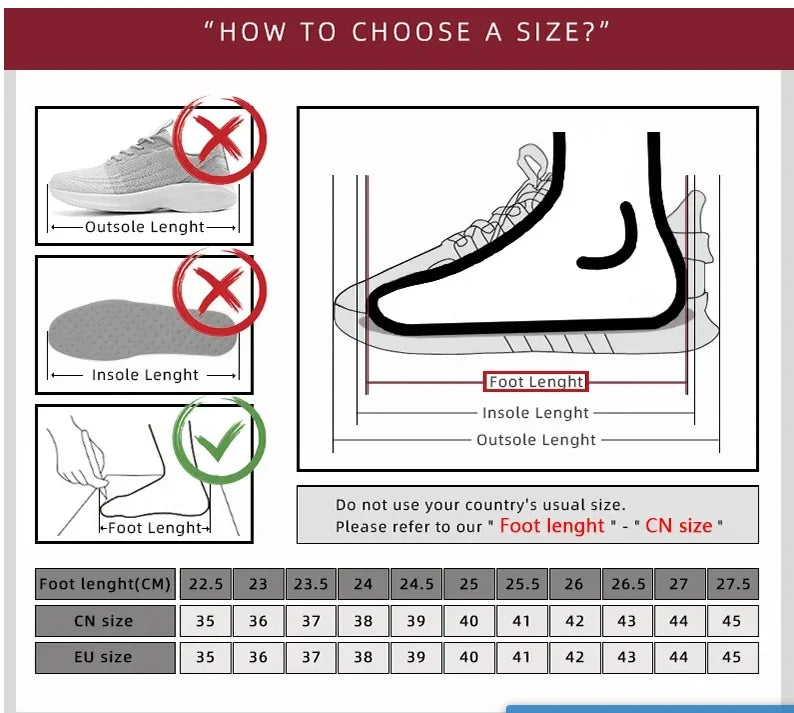 "HOW TO CHOOSE A SIZE?"

Outsole Lenght

Insole Lenght

Foot Lenght

Foot Lenght

Insole Lenght

Outsole Lenght

Do not use your country's usual size.
Please refer to our " Foot lenght " - " CN size "

| Foot lenght(CM) | 22.5 | 23 | 23.5 | 24 | 24.5 | 25 | 25.5 | 26 | 26.5 | 27 | 27.5 |
|---|---|---|---|---|---|---|---|---|---|---|---|
| CN size | 35 | 36 | 37 | 38 | 39 | 40 | 41 | 42 | 43 | 44 | 45 |
| EU size | 35 | 36 | 37 | 38 | 39 | 40 | 41 | 42 | 43 | 44 | 45 |